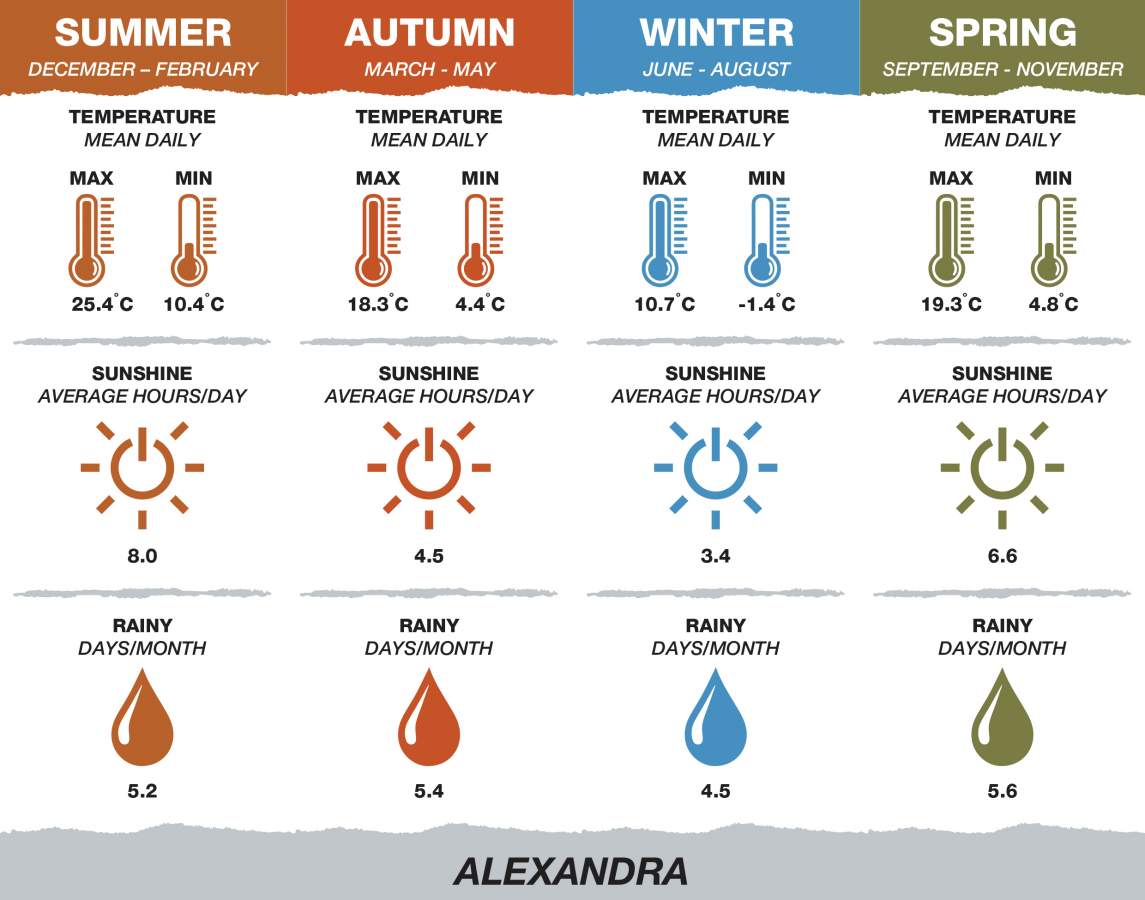 SUMMER
DECEMBER – FEBRUARY

TEMPERATURE
MEAN DAILY

MAX MIN

25.4°C 10.4°C

SUNSHINE
AVERAGE HOURS/DAY

8.0

RAINY
DAYS/MONTH

5.2

AUTUMN
MARCH - MAY

TEMPERATURE
MEAN DAILY

MAX MIN

18.3°C 4.4°C

SUNSHINE
AVERAGE HOURS/DAY

4.5

RAINY
DAYS/MONTH

5.4

WINTER
JUNE - AUGUST

TEMPERATURE
MEAN DAILY

MAX MIN

10.7°C -1.4°C

SUNSHINE
AVERAGE HOURS/DAY

3.4

RAINY
DAYS/MONTH

4.5

SPRING
SEPTEMBER - NOVEMBER

TEMPERATURE
MEAN DAILY

MAX MIN

19.3°C 4.8°C

SUNSHINE
AVERAGE HOURS/DAY

6.6

RAINY
DAYS/MONTH

5.6

ALEXANDRA